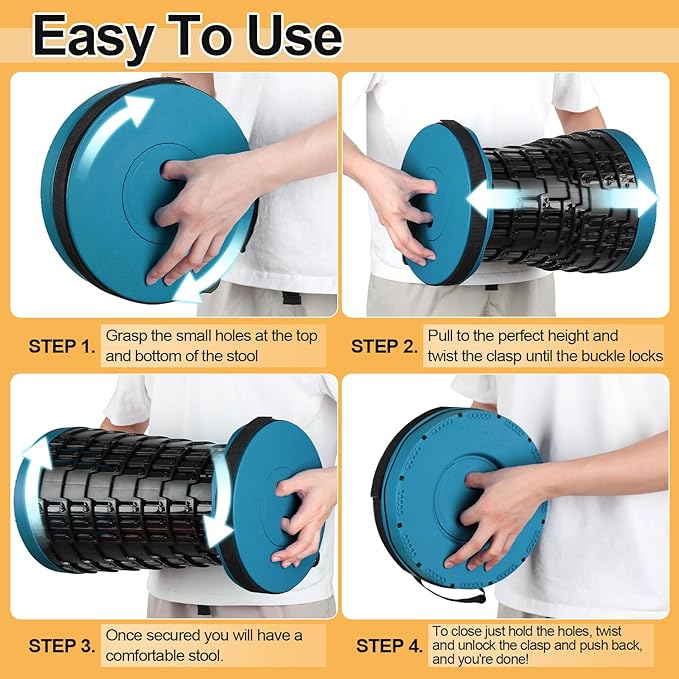 Easy To Use

STEP 1. Grasp the small holes at the top and bottom of the stool

STEP 2. Pull to the perfect height and twist the clasp until the buckle locks

STEP 3. Once secured you will have a comfortable stool.

STEP 4. To close just hold the holes, twist and unlock the clasp and push back, and you're done!