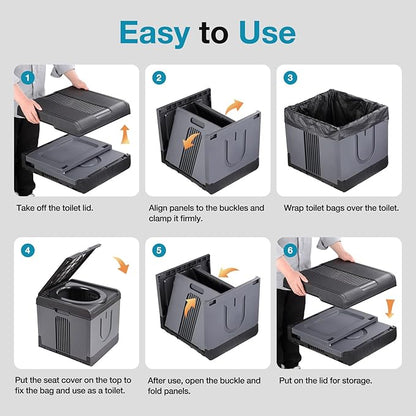 Easy to Use

1

Take off the toilet lid.

2

Align panels to the buckles and clamp it firmly.

3

Wrap toilet bags over the toilet.

4

Put the seat cover on the top to fix the bag and use as a toilet.

5

After use, open the buckle and fold panels.

6

Put on the lid for storage.