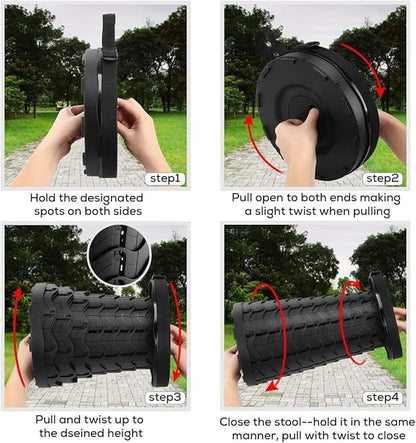 step1

Hold the designated spots on both sides

step2

Pull open to both ends making a slight twist when pulling

step3

Pull and twist up to the dseined height

step4

Close the stool--hold it in the same manner, pull with twist to close