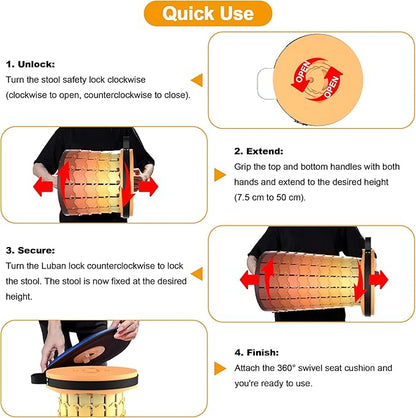 Quick Use

1. Unlock:
Turn the stool safety lock clockwise (clockwise to open, counterclockwise to close).

OPEN
OPEN

2. Extend:
Grip the top and bottom handles with both hands and extend to the desired height (7.5 cm to 50 cm).

3. Secure:
Turn the Luban lock counterclockwise to lock the stool. The stool is now fixed at the desired height.

4. Finish:
Attach the 360° swivel seat cushion and you're ready to use.