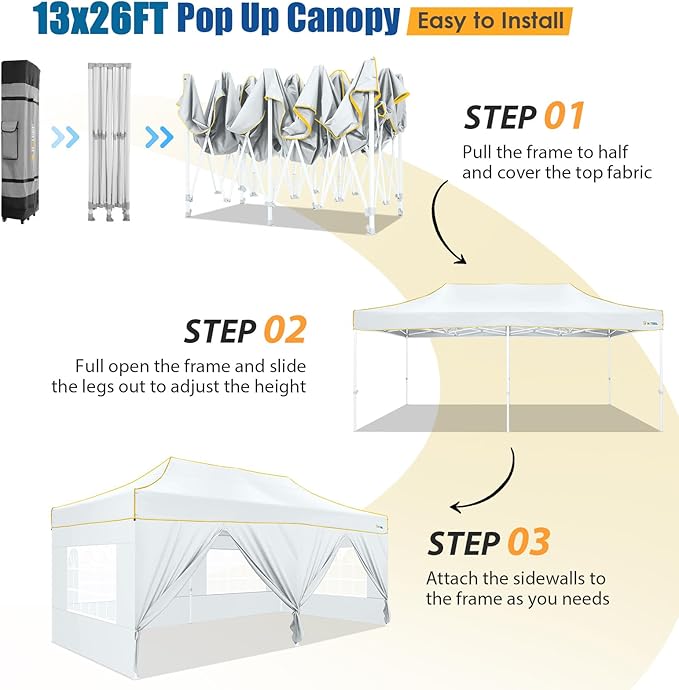 13x26FT Pop Up Canopy Easy to Install

STEP 01
Pull the frame to half and cover the top fabric

STEP 02
Full open the frame and slide the legs out to adjust the height

STEP 03
Attach the sidewalls to the frame as you needs