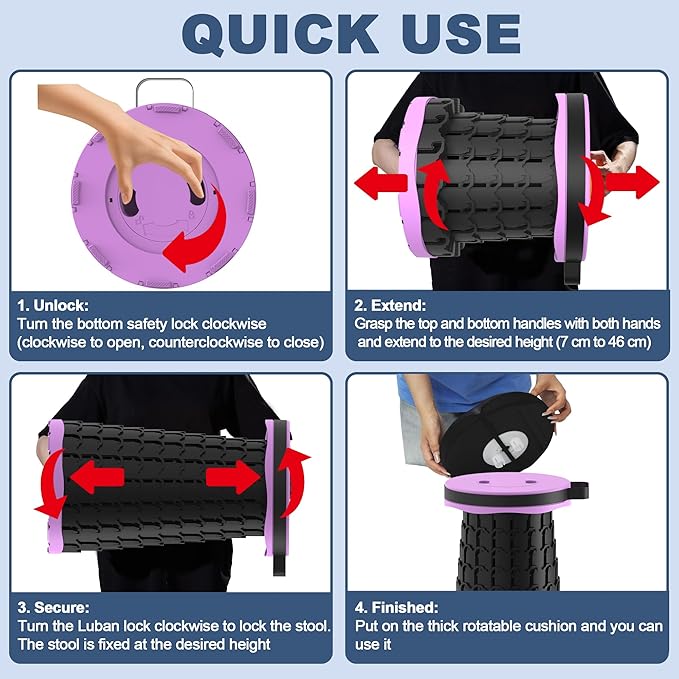 QUICK USE

1. Unlock:
Turn the bottom safety lock clockwise (clockwise to open, counterclockwise to close)

2. Extend:
Grasp the top and bottom handles with both hands and extend to the desired height (7 cm to 46 cm)

3. Secure:
Turn the Luban lock clockwise to lock the stool. The stool is fixed at the desired height

4. Finished:
Put on the thick rotatable cushion and you can use it