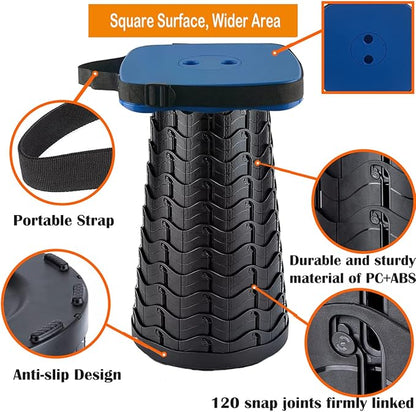 Square Surface, Wider Area

Portable Strap

Durable and sturdy material of PC+ABS

Anti-slip Design

120 snap joints firmly linked