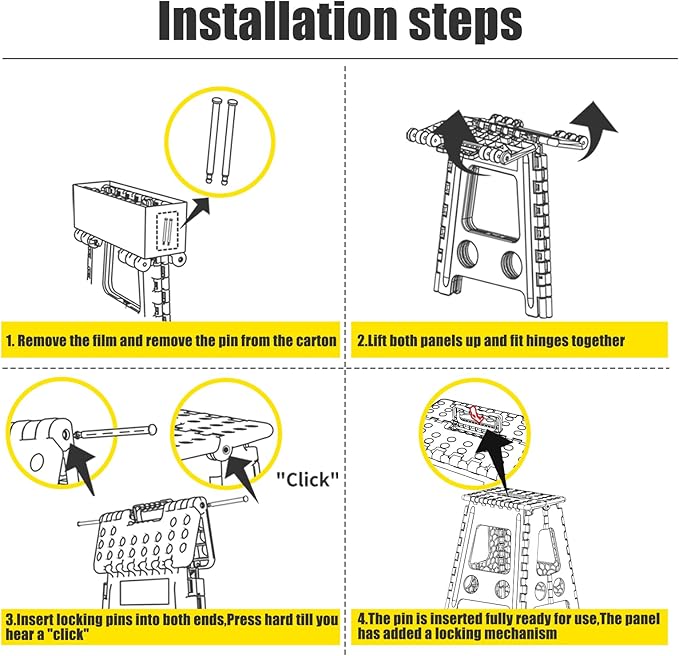 Installation steps

1. Remove the film and remove the pin from the carton

2.Lift both panels up and fit hinges together

"Click"

3.Insert locking pins into both ends,Press hard till you hear a "click"

4.The pin is inserted fully ready for use,The panel has added a locking mechanism