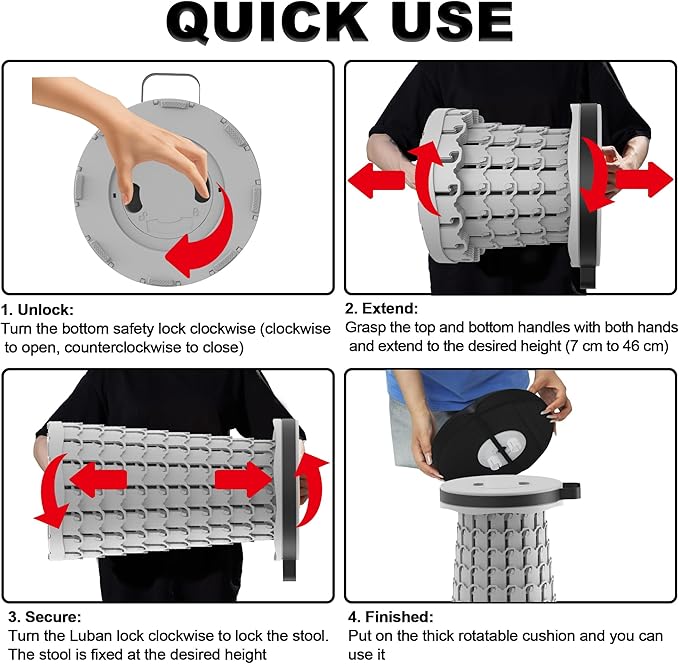 QUICK USE

1. Unlock:
Turn the bottom safety lock clockwise (clockwise to open, counterclockwise to close)

2. Extend:
Grasp the top and bottom handles with both hands and extend to the desired height (7 cm to 46 cm)

3. Secure:
Turn the Luban lock clockwise to lock the stool. The stool is fixed at the desired height

4. Finished:
Put on the thick rotatable cushion and you can use it