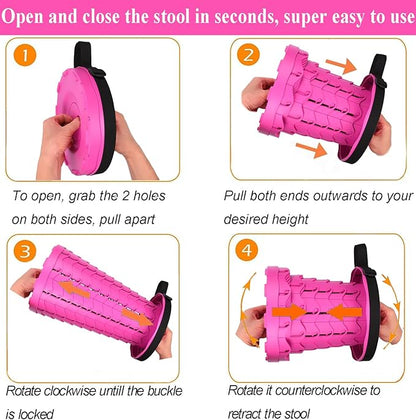 Open and close the stool in seconds, super easy to use

1

To open, grab the 2 holes on both sides, pull apart

2

Pull both ends outwards to your desired height

3

Rotate clockwise untill the buckle is locked

4

Rotate it counterclockwise to retract the stool