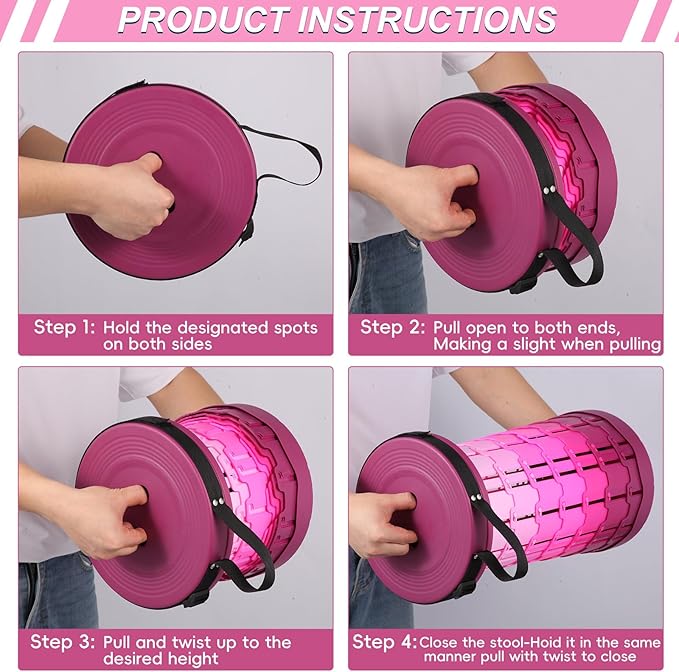 PRODUCT INSTRUCTIONS

Step 1: Hold the designated spots on both sides

Step 2: Pull open to both ends, Making a slight when pulling

Step 3: Pull and twist up to the desired height

Step 4: Close the stool-Hoid it in the same manner pull with twist to close