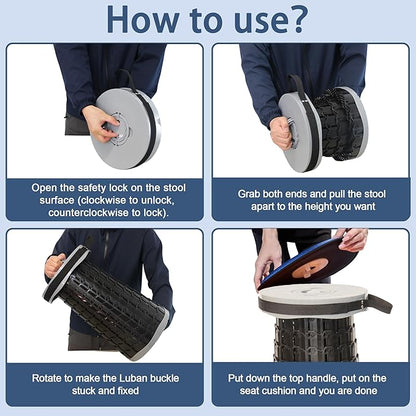 How to use?

Open the safety lock on the stool surface (clockwise to unlock, counterclockwise to lock).

Grab both ends and pull the stool apart to the height you want

Rotate to make the Luban buckle stuck and fixed

Put down the top handle, put on the seat cushion and you are done