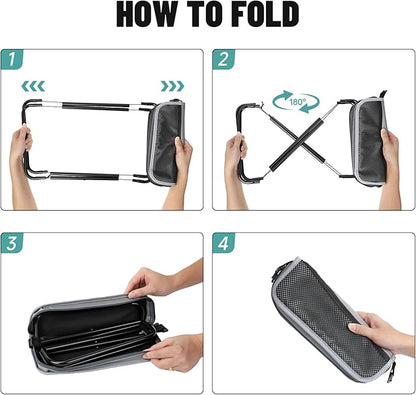 HOW TO FOLD

1

2

180°

3

4