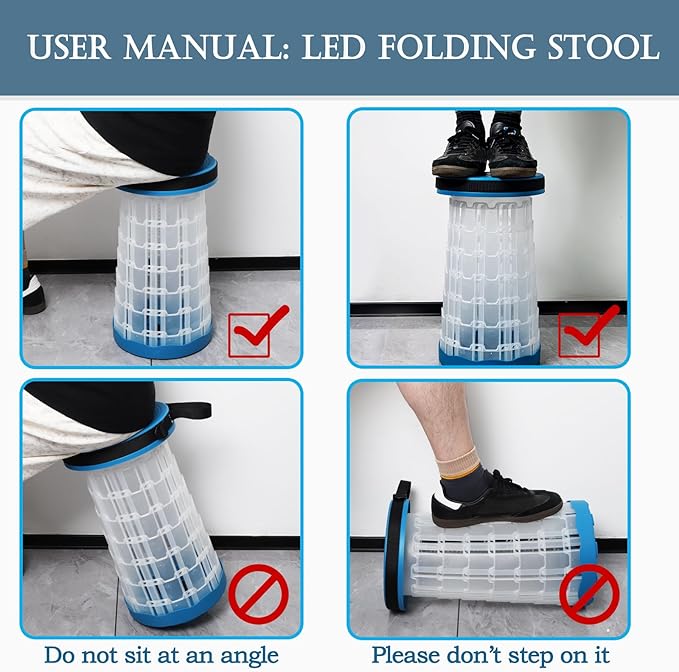 USER MANUAL: LED FOLDING STOOL

Do not sit at an angle

Please don't step on it