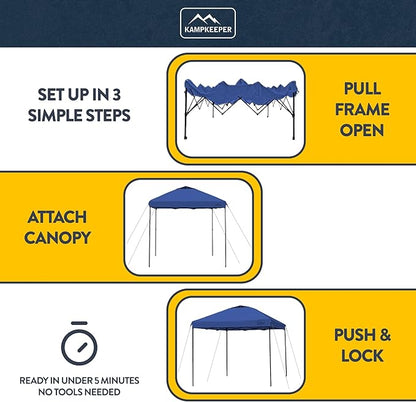 KAMPKEEPER

SET UP IN 3 SIMPLE STEPS

PULL FRAME OPEN

ATTACH CANOPY

PUSH & LOCK

READY IN UNDER 5 MINUTES
NO TOOLS NEEDED