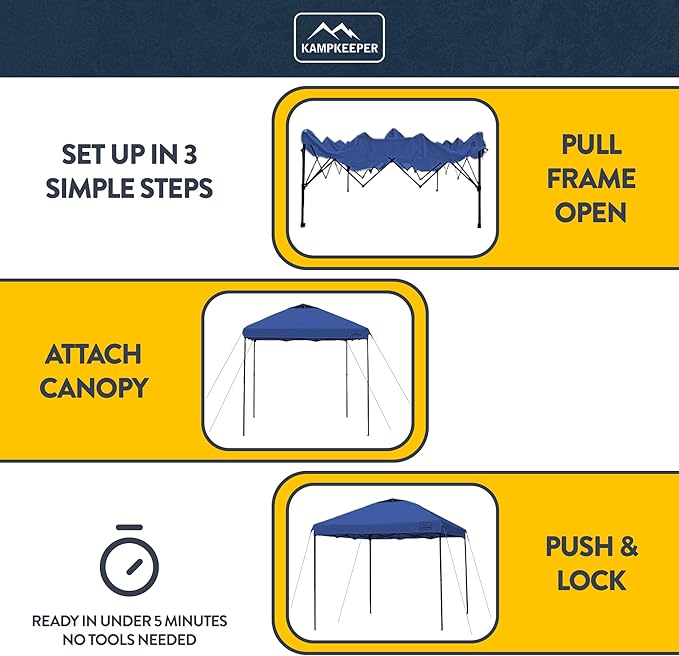 KAMPKEEPER

SET UP IN 3 SIMPLE STEPS

PULL FRAME OPEN

ATTACH CANOPY

PUSH & LOCK

READY IN UNDER 5 MINUTES
NO TOOLS NEEDED