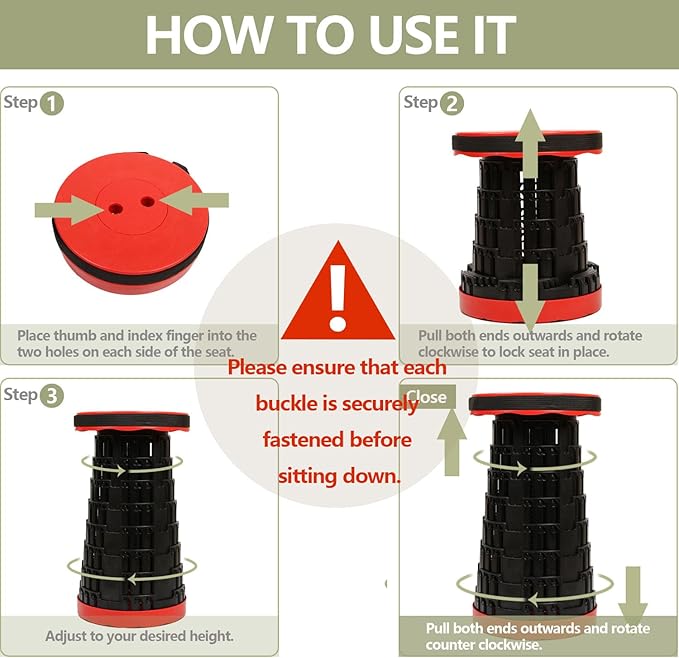 HOW TO USE IT

Step 1

Place thumb and index finger into the two holes on each side of the seat.

Step 2

Pull both ends outwards and rotate clockwise to lock seat in place.

Please ensure that each buckle is securely fastened before sitting down.

Step 3

Adjust to your desired height.

Close

Pull both ends outwards and rotate counter clockwise.