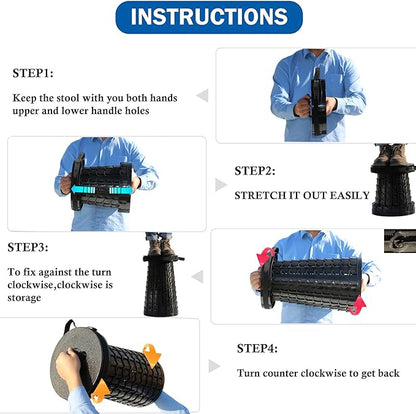 INSTRUCTIONS

STEP1:

Keep the stool with you both hands upper and lower handle holes

STEP2:

STRETCH IT OUT EASILY

STEP3:

To fix against the turn clockwise,clockwise is storage

STEP4:

Turn counter clockwise to get back