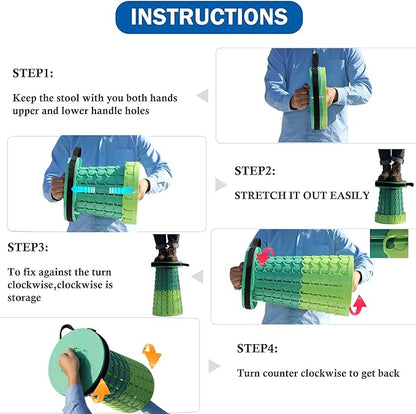 INSTRUCTIONS

STEP1:

Keep the stool with you both hands upper and lower handle holes

STEP2:

STRETCH IT OUT EASILY

STEP3:

To fix against the turn clockwise,clockwise is storage

STEP4:

Turn counter clockwise to get back