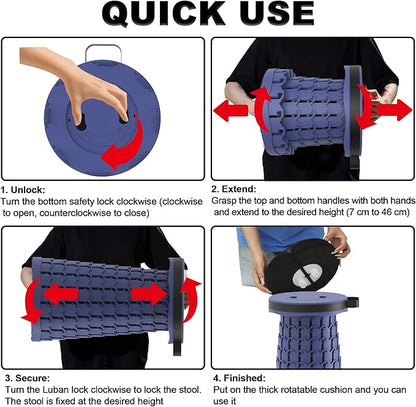 QUICK USE

1. Unlock:
Turn the bottom safety lock clockwise (clockwise to open, counterclockwise to close)

2. Extend:
Grasp the top and bottom handles with both hands and extend to the desired height (7 cm to 46 cm)

3. Secure:
Turn the Luban lock clockwise to lock the stool. The stool is fixed at the desired height

4. Finished:
Put on the thick rotatable cushion and you can use it