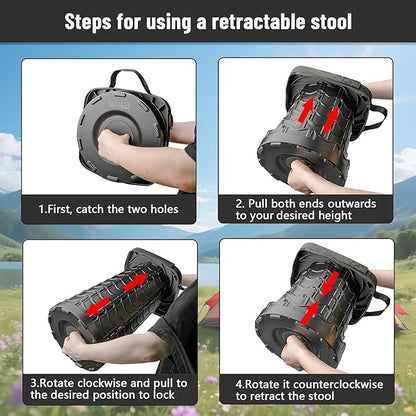 Steps for using a retractable stool

1.First, catch the two holes

2. Pull both ends outwards to your desired height

3.Rotate clockwise and pull to the desired position to lock

4.Rotate it counterclockwise to retract the stool