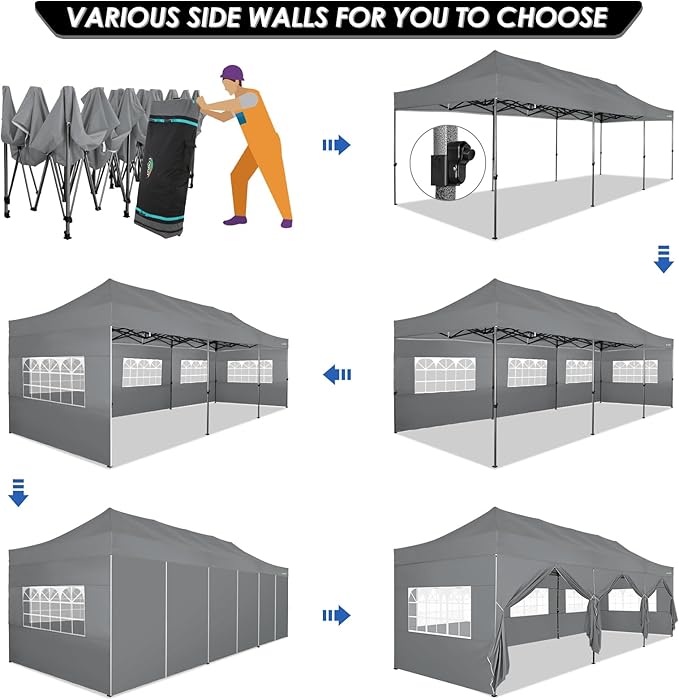 VARIOUS SIDE WALLS FOR YOU TO CHOOSE