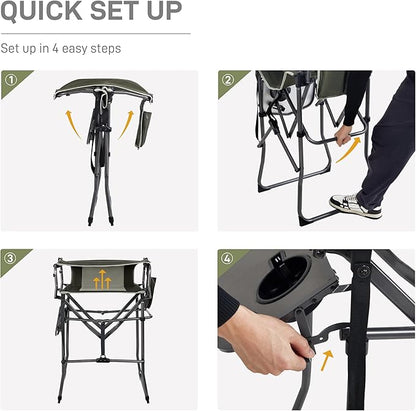 QUICK SET UP

Set up in 4 easy steps

①

②

③

④