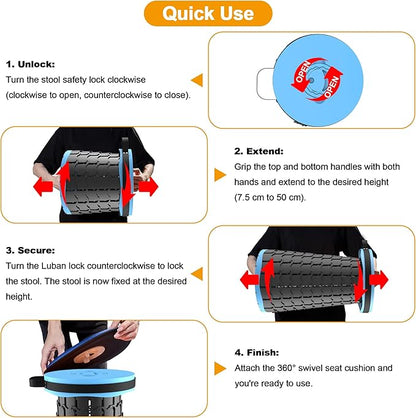 Quick Use

1. Unlock:
Turn the stool safety lock clockwise (clockwise to open, counterclockwise to close).

OPEN
OPEN

2. Extend:
Grip the top and bottom handles with both hands and extend to the desired height (7.5 cm to 50 cm).

3. Secure:
Turn the Luban lock counterclockwise to lock the stool. The stool is now fixed at the desired height.

4. Finish:
Attach the 360° swivel seat cushion and you're ready to use.