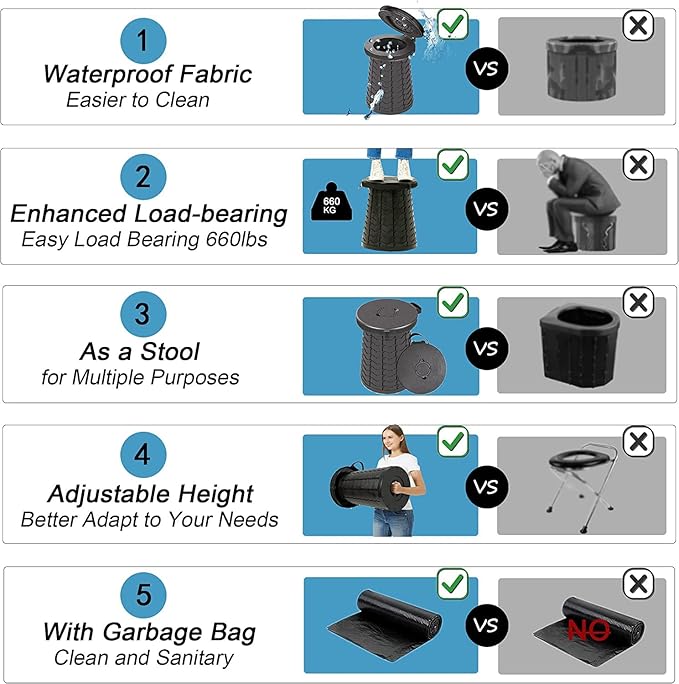 1
Waterproof Fabric
Easier to Clean
VS

2
Enhanced Load-bearing
Easy Load Bearing 660lbs
660 KG
VS

3
As a Stool
for Multiple Purposes
VS

4
Adjustable Height
Better Adapt to Your Needs
VS

5
With Garbage Bag
Clean and Sanitary
VS
NO