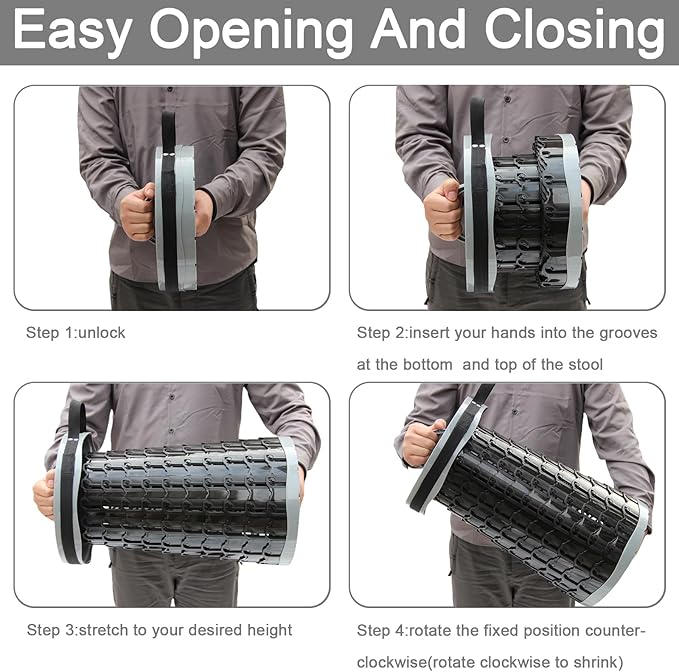 Easy Opening And Closing

Step 1:unlock

Step 2:insert your hands into the grooves at the bottom  and top of the stool

Step 3:stretch to your desired height

Step 4:rotate the fixed position counter-clockwise(rotate clockwise to shrink)