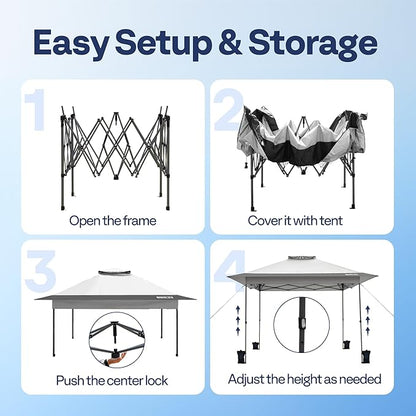 Easy Setup & Storage

1

Open the frame

2

Cover it with tent

3

Push the center lock

4

Adjust the height as needed