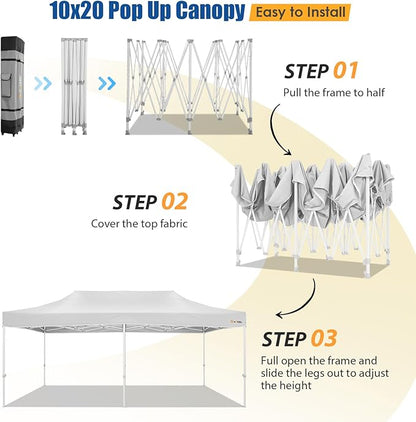 10x20 Pop Up Canopy Easy to Install

STEP 01
Pull the frame to half

STEP 02
Cover the top fabric

STEP 03
Full open the frame and slide the legs out to adjust the height