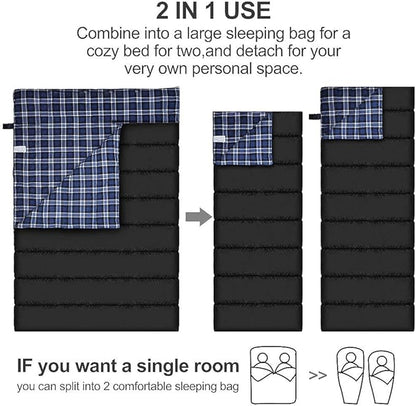 2 IN 1 USE

Combine into a large sleeping bag for a cozy bed for two,and detach for your very own personal space.

IF you want a single room

you can split into 2 comfortable sleeping bag

>>