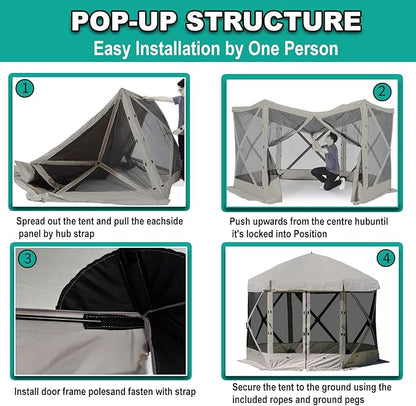 POP-UP STRUCTURE
Easy Installation by One Person

1

Spread out the tent and pull the eachside panel by hub strap

2

Push upwards from the centre hubuntil it's locked into Position

3

Install door frame polesand fasten with strap

4

Secure the tent to the ground using the included ropes and ground pegs