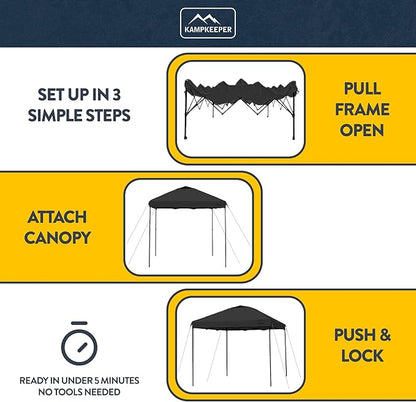 KAMPKEEPER

SET UP IN 3 SIMPLE STEPS

PULL FRAME OPEN

ATTACH CANOPY

PUSH & LOCK

READY IN UNDER 5 MINUTES
NO TOOLS NEEDED