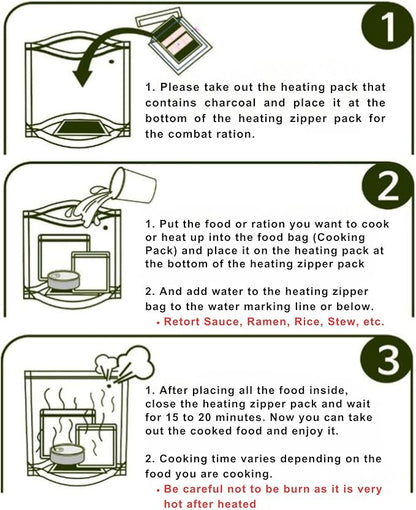 1

1. Please take out the heating pack that contains charcoal and place it at the bottom of the heating zipper pack for the combat ration.

2

1. Put the food or ration you want to cook or heat up into the food bag (Cooking Pack) and place it on the heating pack at the bottom of the heating zipper pack

2. And add water to the heating zipper bag to the water marking line or below.

• Retort Sauce, Ramen, Rice, Stew, etc.

3

1. After placing all the food inside, close the heating zipper pack and wait for 15 to 20 minutes. Now you can take out the cooked food and enjoy it.

2. Cooking time varies depending on the food you are cooking.

• Be careful not to be burn as it is very hot after heated