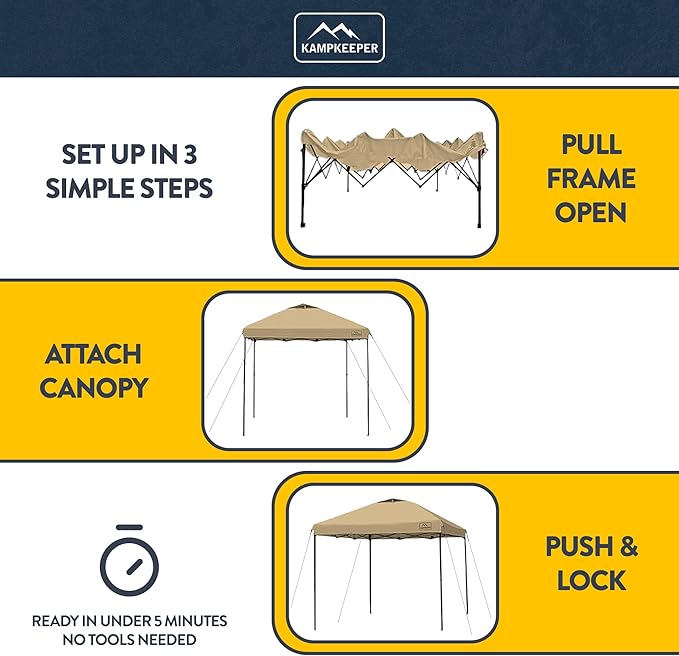 KAMPKEEPER

SET UP IN 3 SIMPLE STEPS

PULL FRAME OPEN

ATTACH CANOPY

PUSH & LOCK

READY IN UNDER 5 MINUTES
NO TOOLS NEEDED