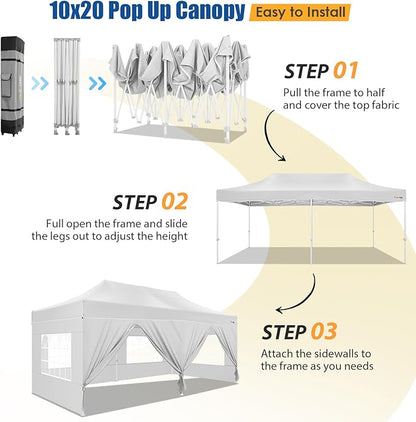 10x20 Pop Up Canopy Easy to Install

STEP 01
Pull the frame to half and cover the top fabric

STEP 02
Full open the frame and slide the legs out to adjust the height

STEP 03
Attach the sidewalls to the frame as you needs