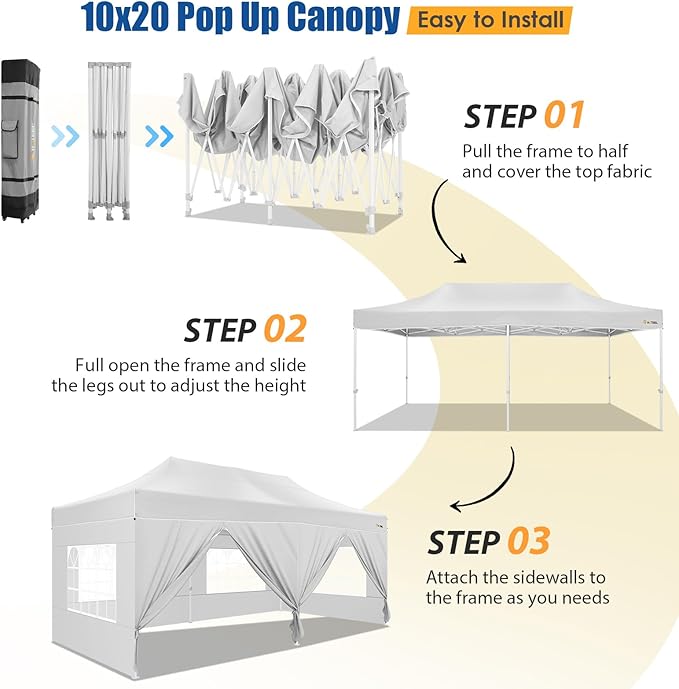 10x20 Pop Up Canopy Easy to Install

STEP 01
Pull the frame to half and cover the top fabric

STEP 02
Full open the frame and slide the legs out to adjust the height

STEP 03
Attach the sidewalls to the frame as you needs