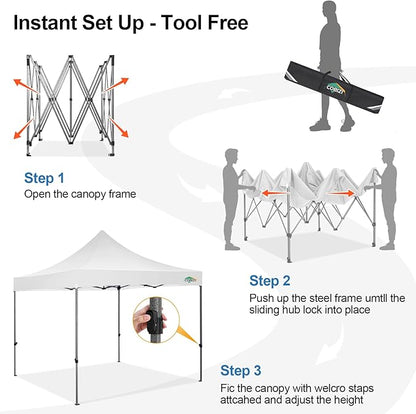 Instant Set Up - Tool Free

COBIZI

Step 1
Open the canopy frame

Step 2
Push up the steel frame umtll the sliding hub lock into place

Step 3
Fic the canopy with welcro staps attcahed and adjust the height