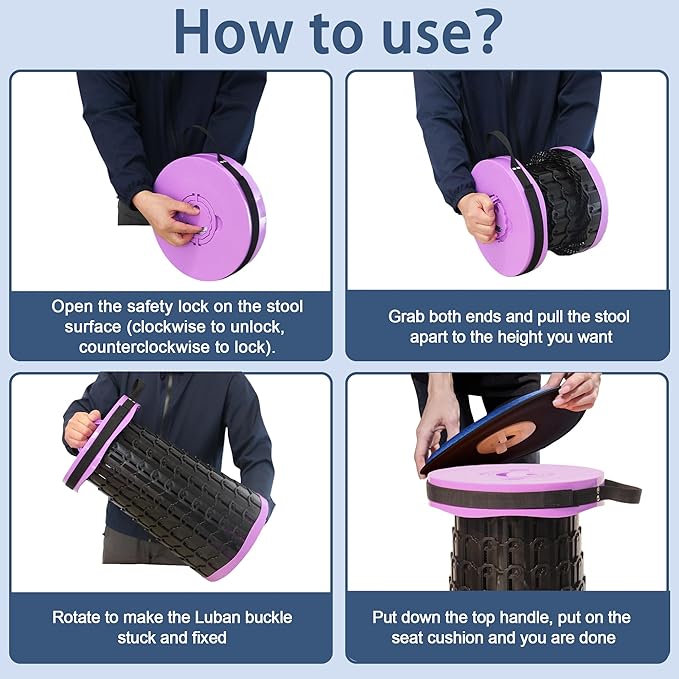 How to use?

Open the safety lock on the stool surface (clockwise to unlock, counterclockwise to lock).

Grab both ends and pull the stool apart to the height you want

Rotate to make the Luban buckle stuck and fixed

Put down the top handle, put on the seat cushion and you are done