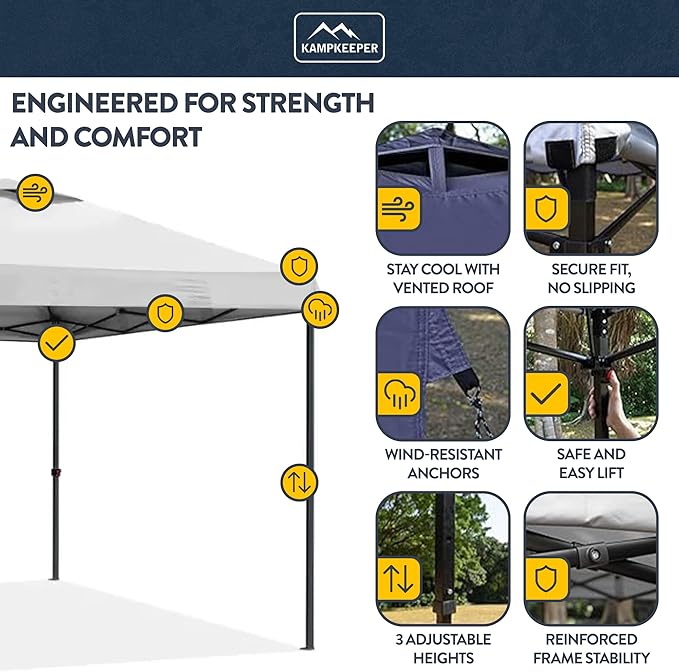 KAMPKEEPER

ENGINEERED FOR STRENGTH AND COMFORT

STAY COOL WITH VENTED ROOF

SECURE FIT, NO SLIPPING

WIND-RESISTANT ANCHORS

SAFE AND EASY LIFT

3 ADJUSTABLE HEIGHTS

REINFORCED FRAME STABILITY