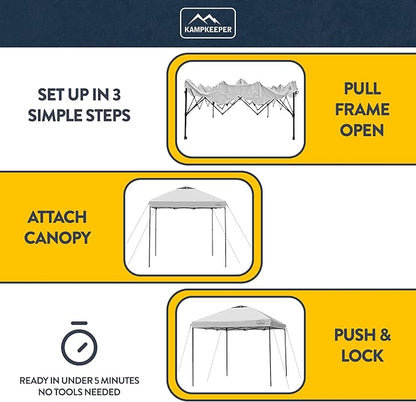 KAMPKEEPER

SET UP IN 3 SIMPLE STEPS

PULL FRAME OPEN

ATTACH CANOPY

PUSH & LOCK

READY IN UNDER 5 MINUTES
NO TOOLS NEEDED