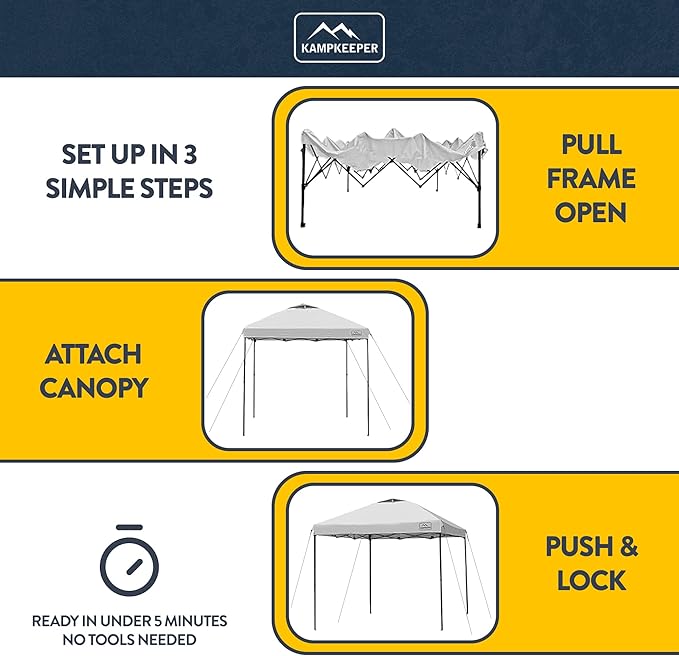 KAMPKEEPER

SET UP IN 3 SIMPLE STEPS

PULL FRAME OPEN

ATTACH CANOPY

PUSH & LOCK

READY IN UNDER 5 MINUTES
NO TOOLS NEEDED