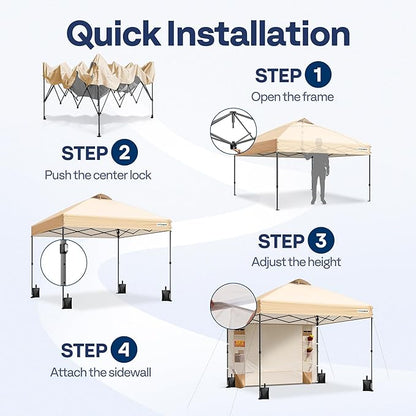 Quick Installation

STEP 1
Open the frame

STEP 2
Push the center lock

STEP 3
Adjust the height

STEP 4
Attach the sidewall