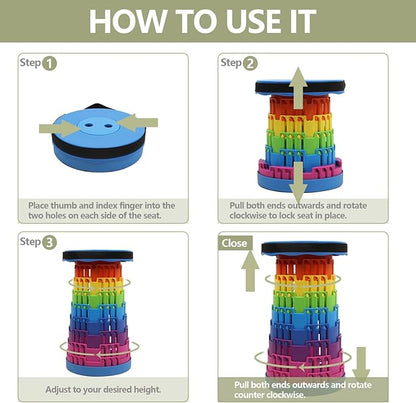 HOW TO USE IT

Step 1

Place thumb and index finger into the two holes on each side of the seat.

Step 2

Pull both ends outwards and rotate clockwise to lock seat in place.

Step 3

Adjust to your desired height.

Close

Pull both ends outwards and rotate counter clockwise.