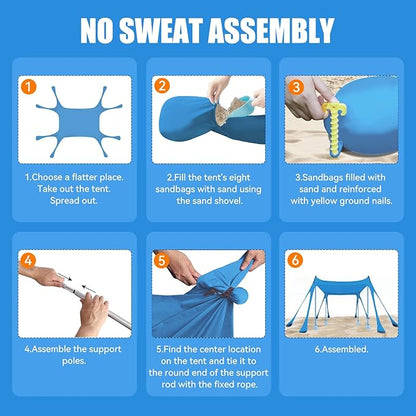 NO SWEAT ASSEMBLY

1

1.Choose a flatter place. Take out the tent. Spread out.

2

2.Fill the tent's eight sandbags with sand using the sand shovel.

3

3.Sandbags filled with sand and reinforced with yellow ground nails.

4

4.Assemble the support poles.

5

5.Find the center location on the tent and tie it to the round end of the support rod with the fixed rope.

6

6.Assembled.