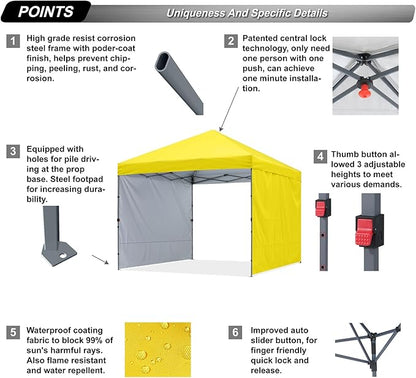 POINTS

Uniqueness And Specific Details

1 High grade resist corrosion steel frame with poder-coat finish, helps prevent chipping, peeling, rust, and corrosion.

2 Patented central lock technology, only need one person with one push, can achieve one minute installation.

3 Equipped with holes for pile driving at the prop base. Steel footpad for increasing durability.

4 Thumb button allowed 3 adjustable heights to meet various demands.

5 Waterproof coating fabric to block 99% of sun's harmful rays. Also flame resistant and water repellent.

6 Improved auto slider button, for finger friendly quick lock and release.