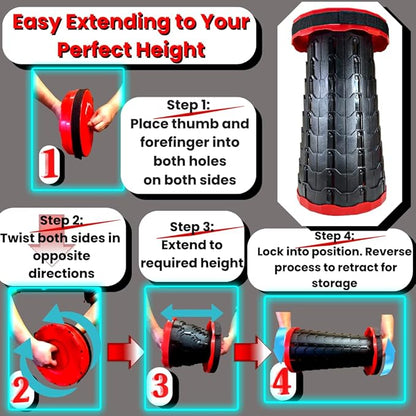 Easy Extending to Your Perfect Height

1

Step 1:
Place thumb and forefinger into both holes on both sides

Step 2:
Twist both sides in opposite directions

Step 3:
Extend to required height

Step 4:
Lock into position. Reverse process to retract for storage

2

3

4