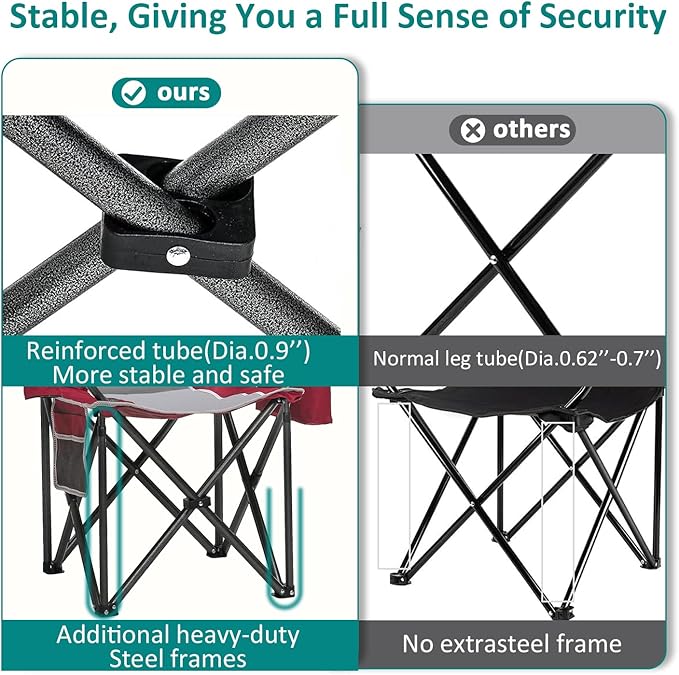 Stable, Giving You a Full Sense of Security

ours

Reinforced tube(Dia.0.9'')
More stable and safe

Additional heavy-duty
Steel frames

others

Normal leg tube(Dia.0.62''-0.7'')

No extrasteel frame