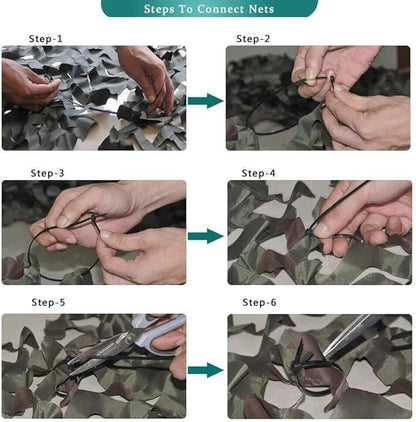 Steps To Connect Nets

Step-1

Step-2

Step-3

Step-4

Step-5

Step-6