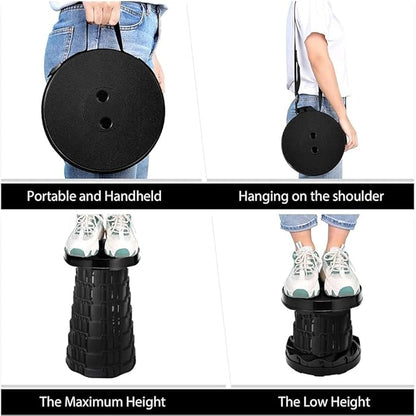 Portable and Handheld

Hanging on the shoulder

The Maximum Height

The Low Height