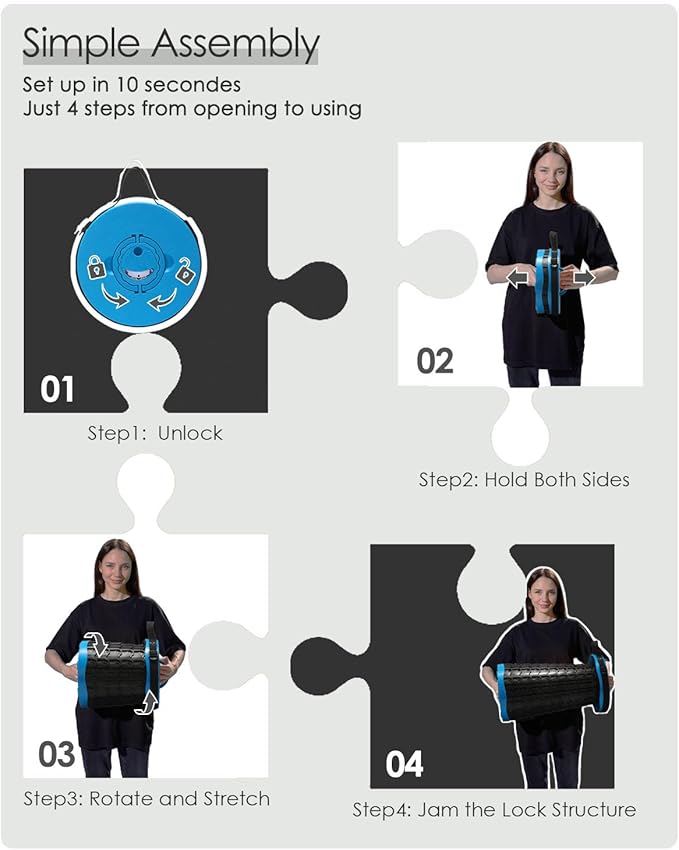 Simple Assembly
Set up in 10 secondes
Just 4 steps from opening to using

01
Step1: Unlock

02
Step2: Hold Both Sides

03
Step3: Rotate and Stretch

04
Step4: Jam the Lock Structure