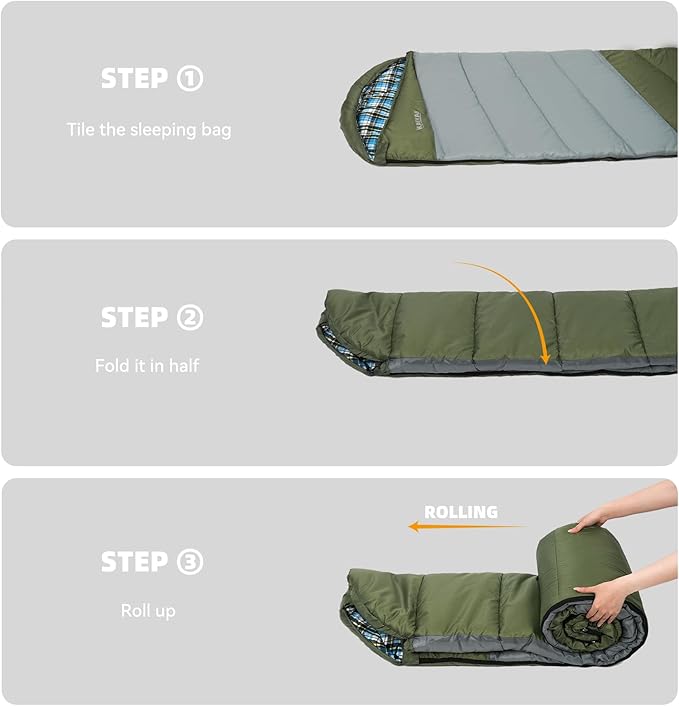 STEP ①

Tile the sleeping bag

STEP ②

Fold it in half

ROLLING

STEP ③

Roll up